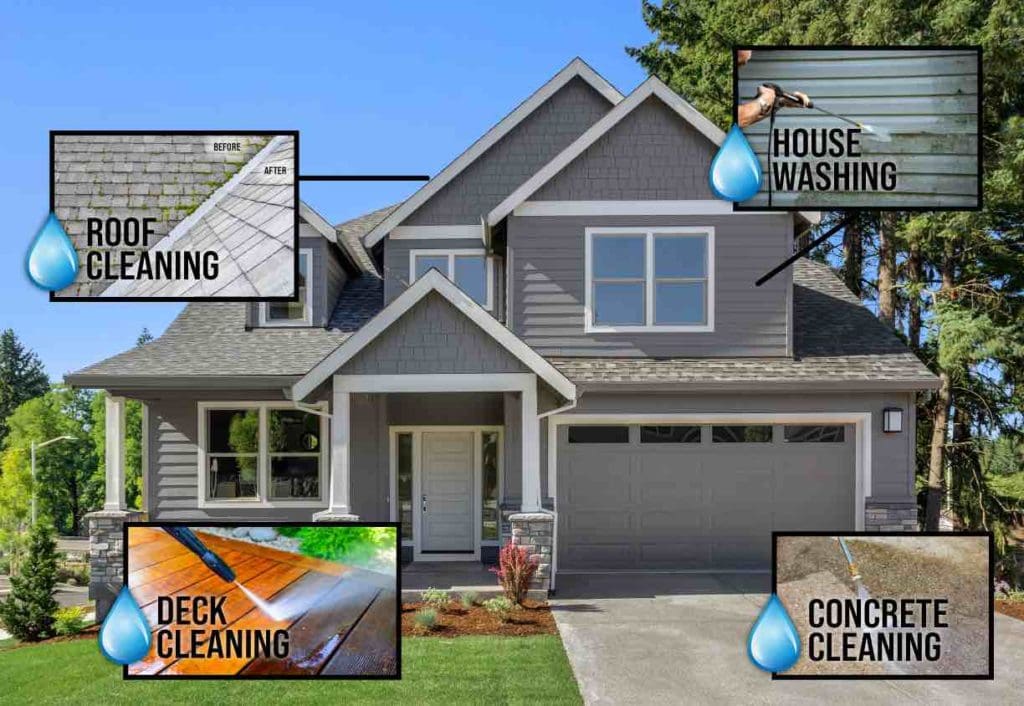 BEFORE
AFTER
ROOF CLEANING

HOUSE WASHING

DECK CLEANING

CONCRETE CLEANING